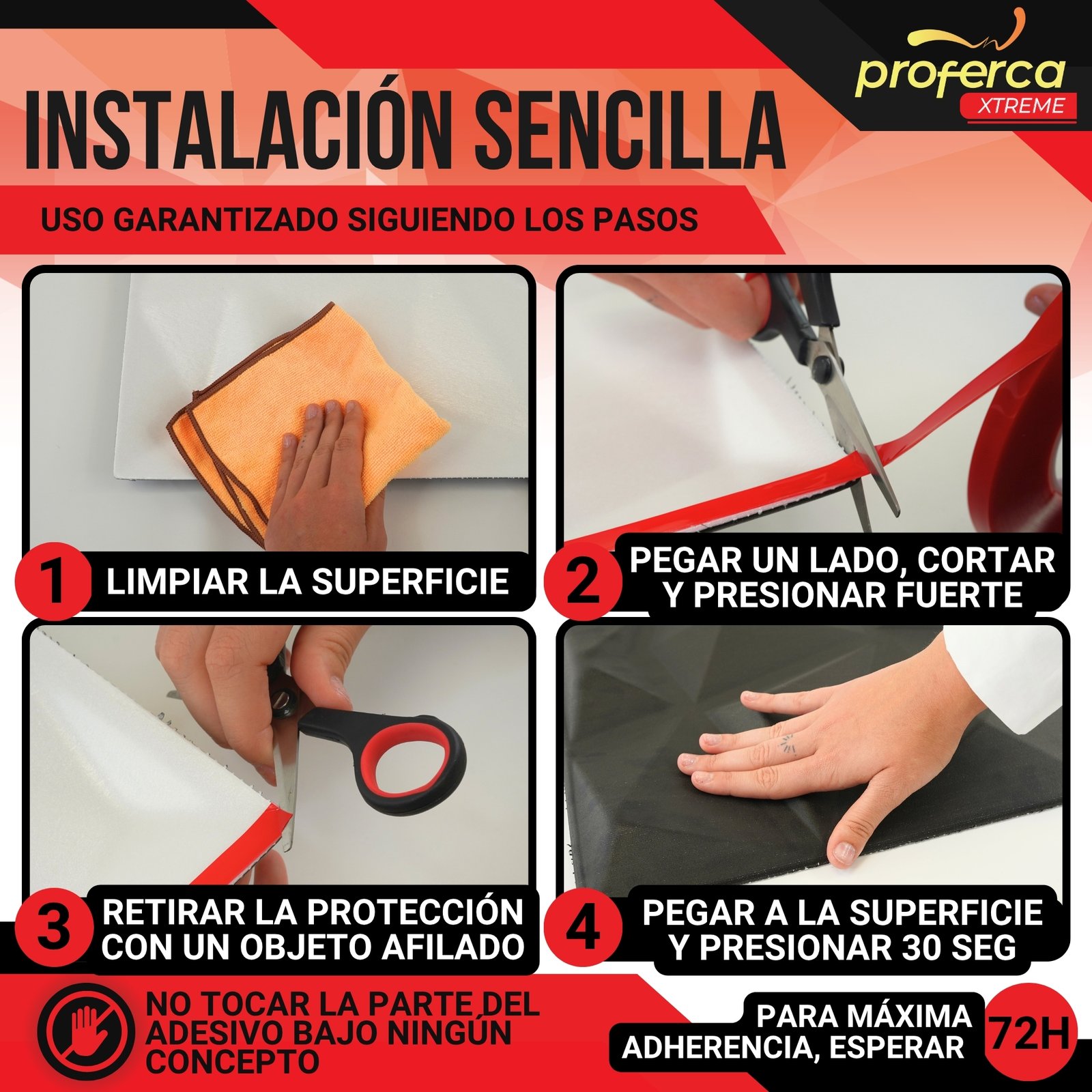 proferca
XTREME

INSTALACIÓN SENCILLA

USO GARANTIZADO SIGUIENDO LOS PASOS

1 LIMPIAR LA SUPERFICIE

2 PEGAR UN LADO, CORTAR Y PRESIONAR FUERTE

3 RETIRAR LA PROTECCIÓN CON UN OBJETO AFILADO

4 PEGAR A LA SUPERFICIE Y PRESIONAR 30 SEG

NO TOCAR LA PARTE DEL ADESIVO BAJO NINGÚN CONCEPTO

PARA MÁXIMA ADHERENCIA, ESPERAR 72H